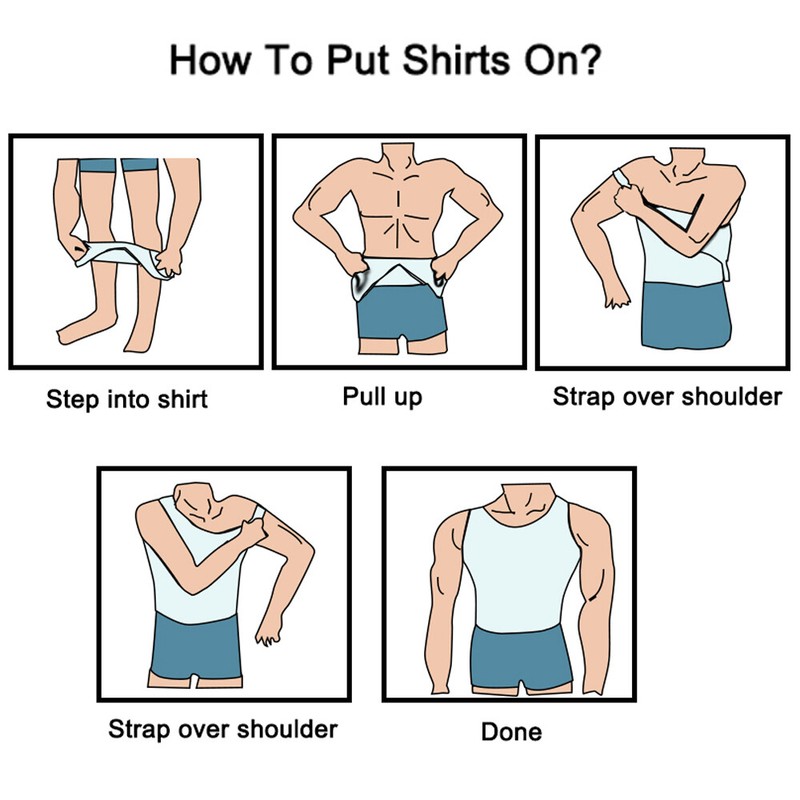 How To Put Shirts On?

Step into shirt

Pull up

Strap over shoulder

Strap over shoulder

Done